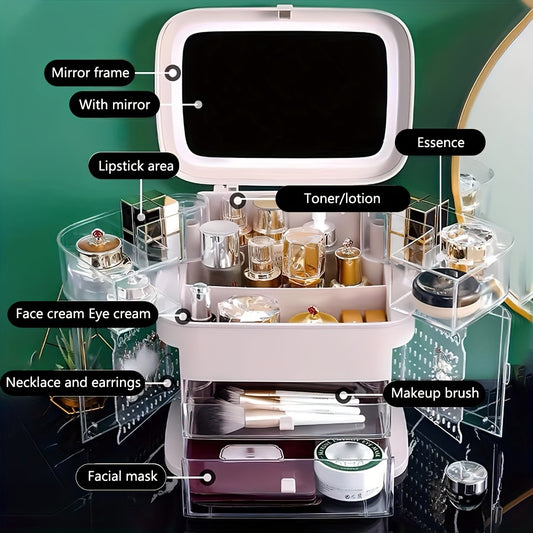 Mirror frame
With mirror
Essence
Lipstick area
Toner/lotion
Face cream Eye cream
Necklace and earrings
Makeup brush
Facial mask