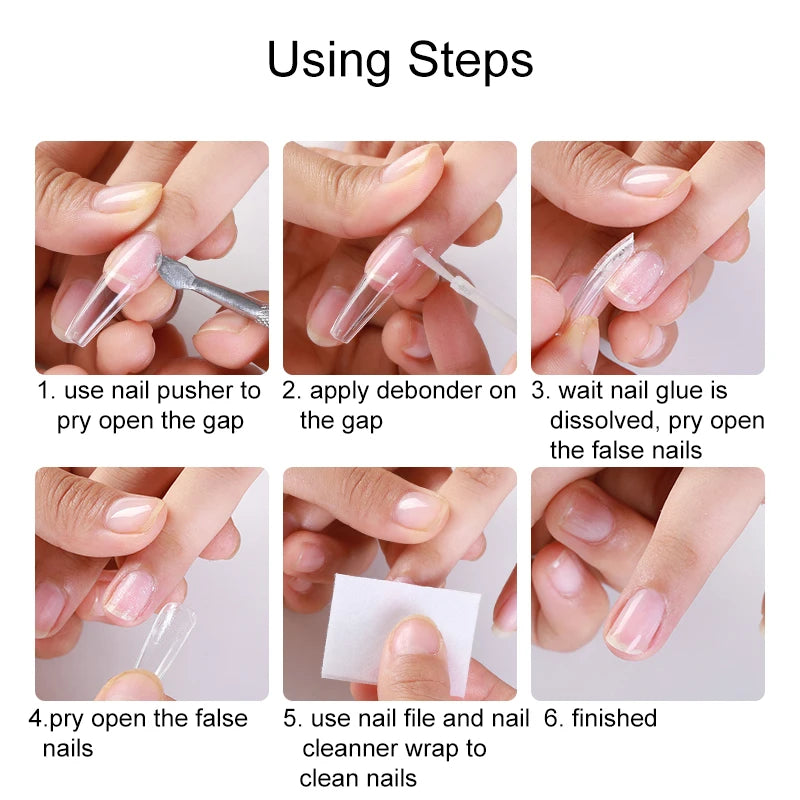 Using Steps

1. use nail pusher to pry open the gap

2. apply debonder on the gap

3. wait nail glue is dissolved, pry open the false nails

4.pry open the false nails

5. use nail file and nail cleanner wrap to clean nails

6. finished